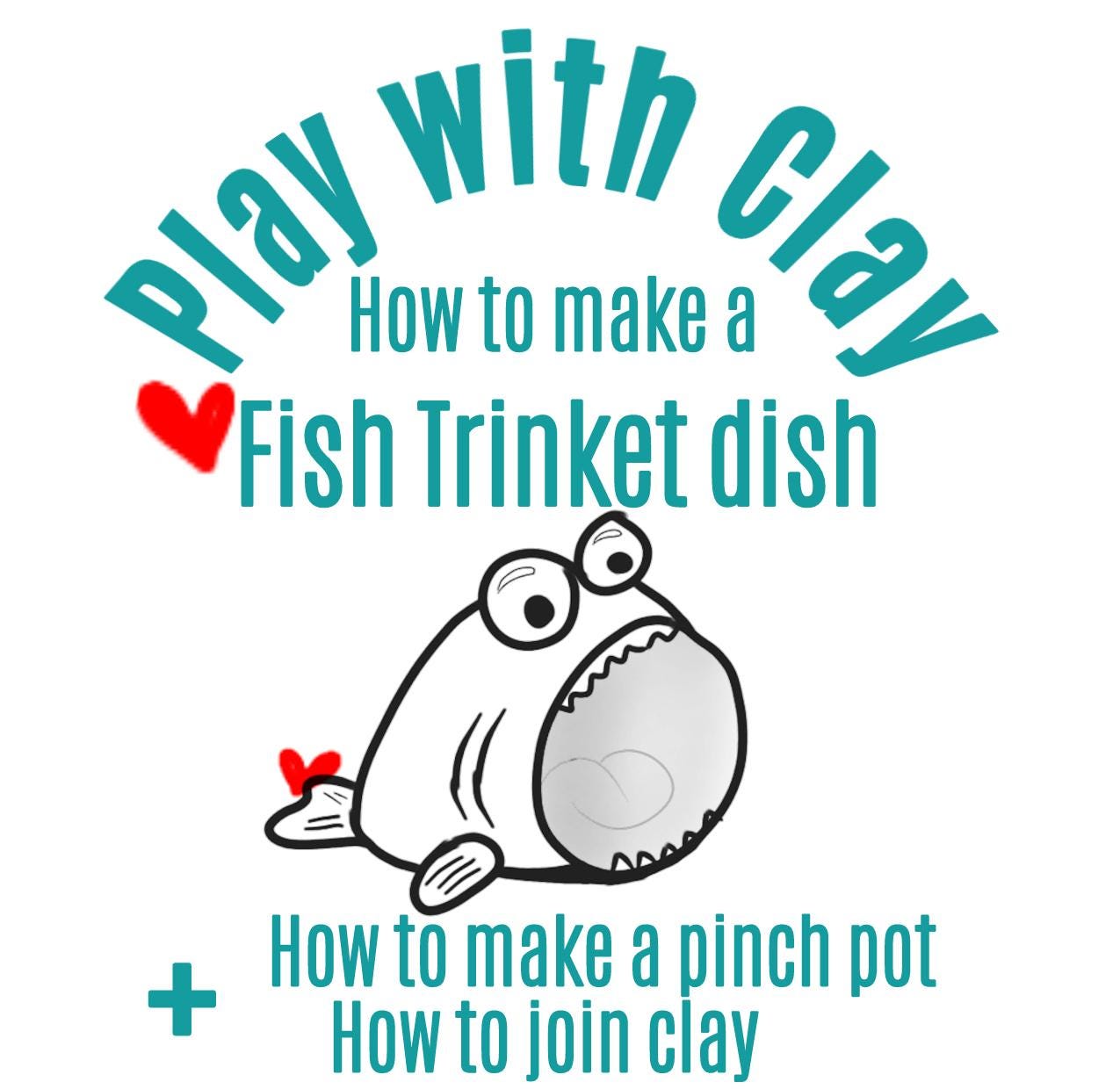 Play with Clay

How to make a

Fish Trinket dish

+ How to make a pinch pot
How to join clay